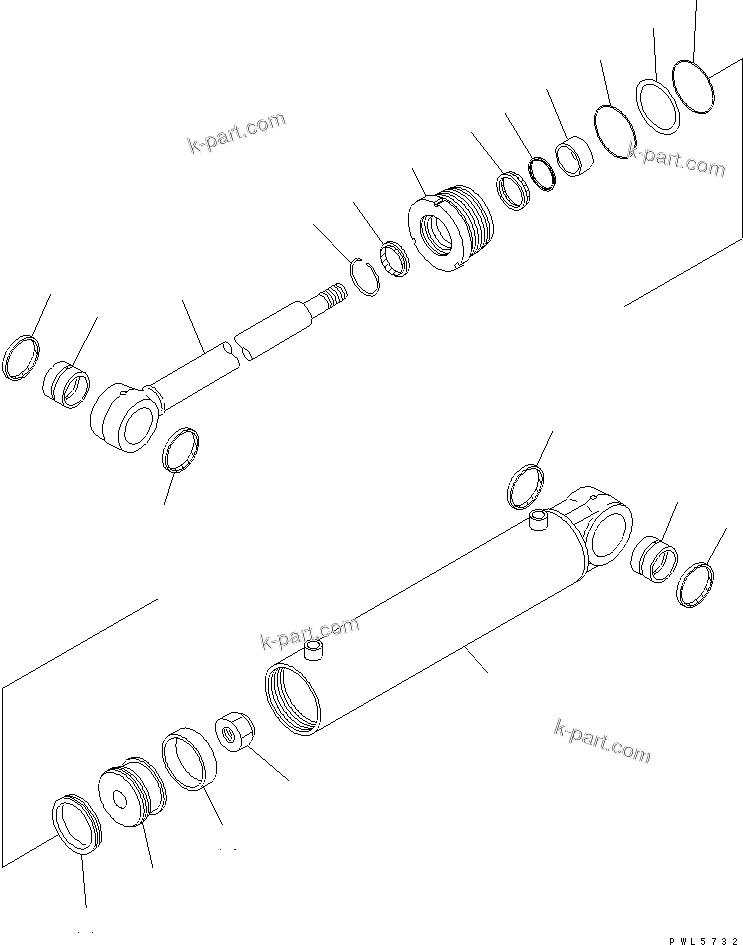 k-part.com
k-part.com
k-part.com
k-part.com
PWL5732