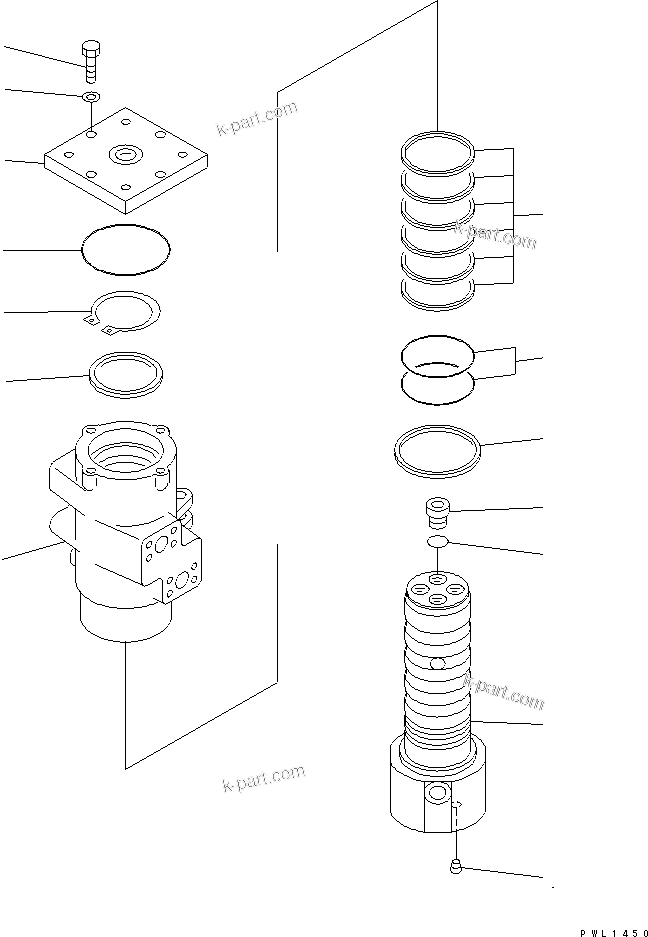 k-part.com

k-part.com

k-part.com

k-part.com

PWL1450