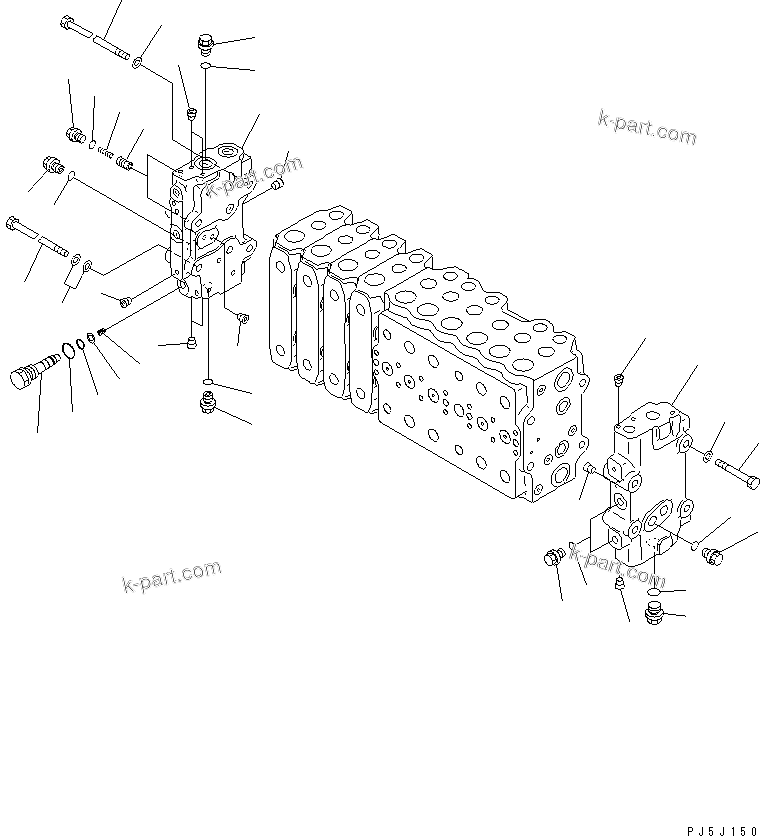 k-part.com

k-part.com

k-part.com

k-part.com

PJ5J150