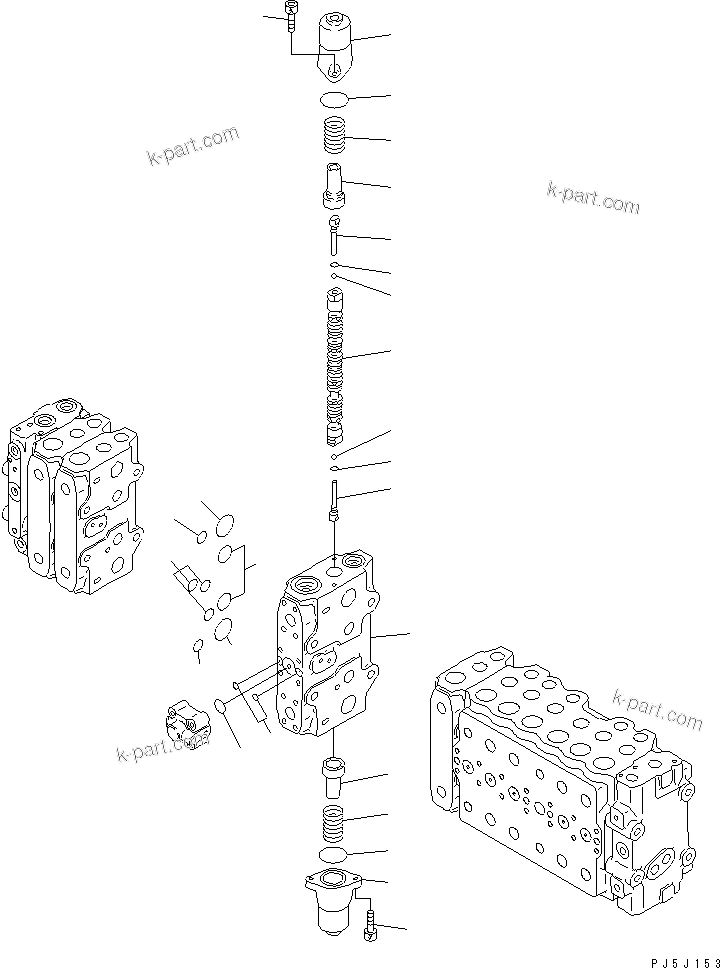 k-part.com

k-part.com

k-part.com

k-part.com

PJ5J153