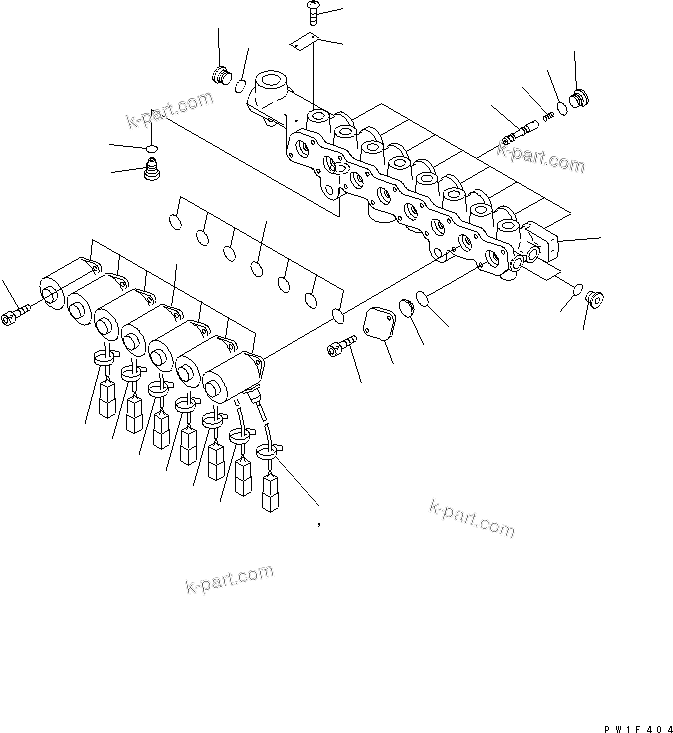 k-part.com

k-part.com

k-part.com

k-part.com

PW1F404