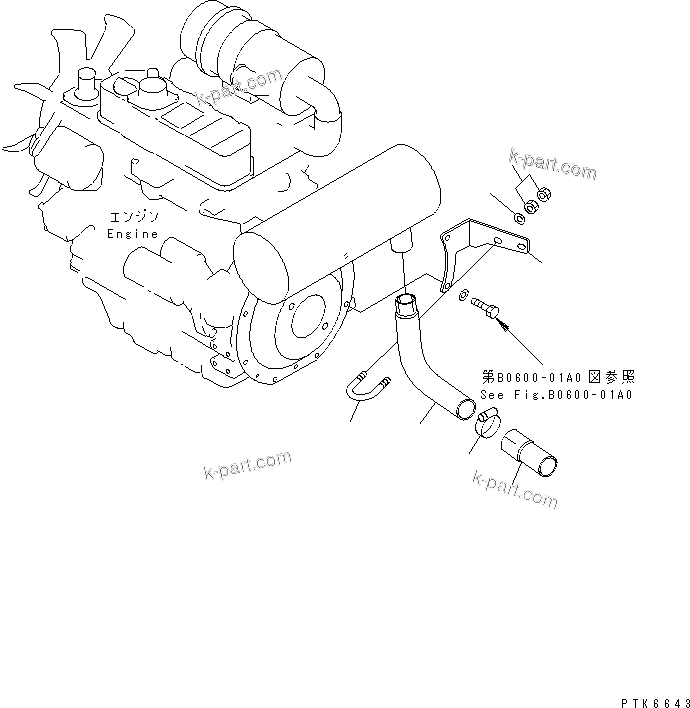 k-part.com

k-part.com

エンジン
Engine

第B0600-01A0図参照
See Fig.B0600-01A0

k-part.com

k-part.com

PTK6643