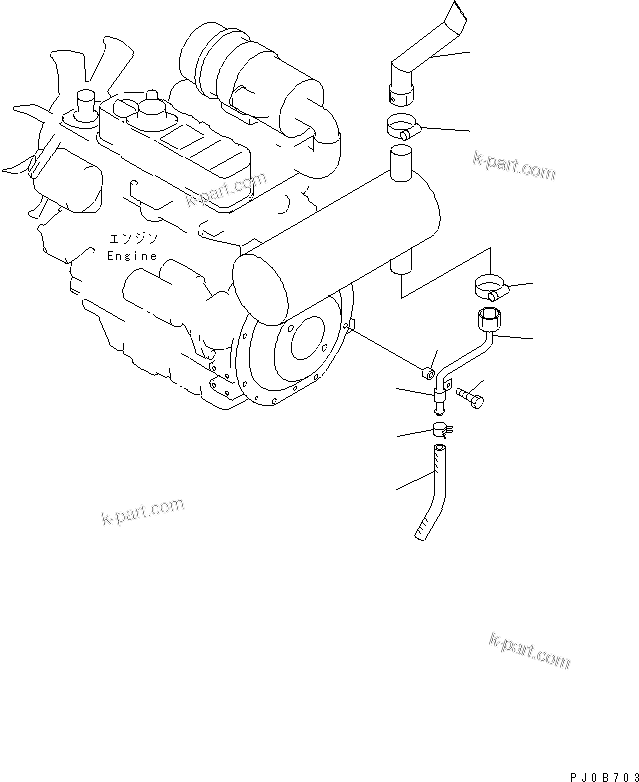 k-part.com

k-part.com

エンジン
Engine

k-part.com

k-part.com

PJ0B703