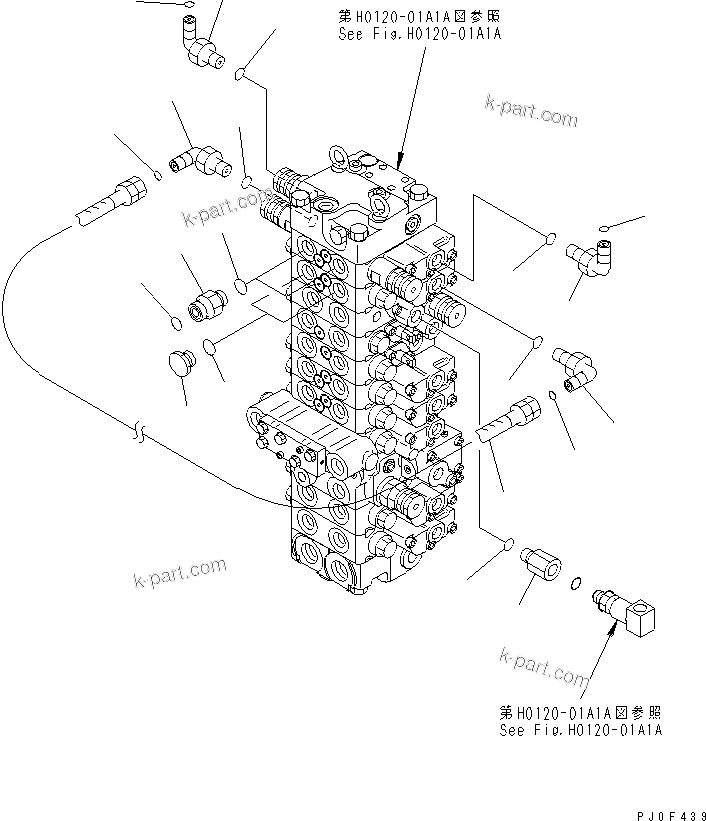 第H0120-01A1A図参照
See Fig.H0120-01A1A

k-part.com

k-part.com

k-part.com

k-part.com

第H0120-01A1A図参照
See Fig.H0120-01A1A

PJ0F439