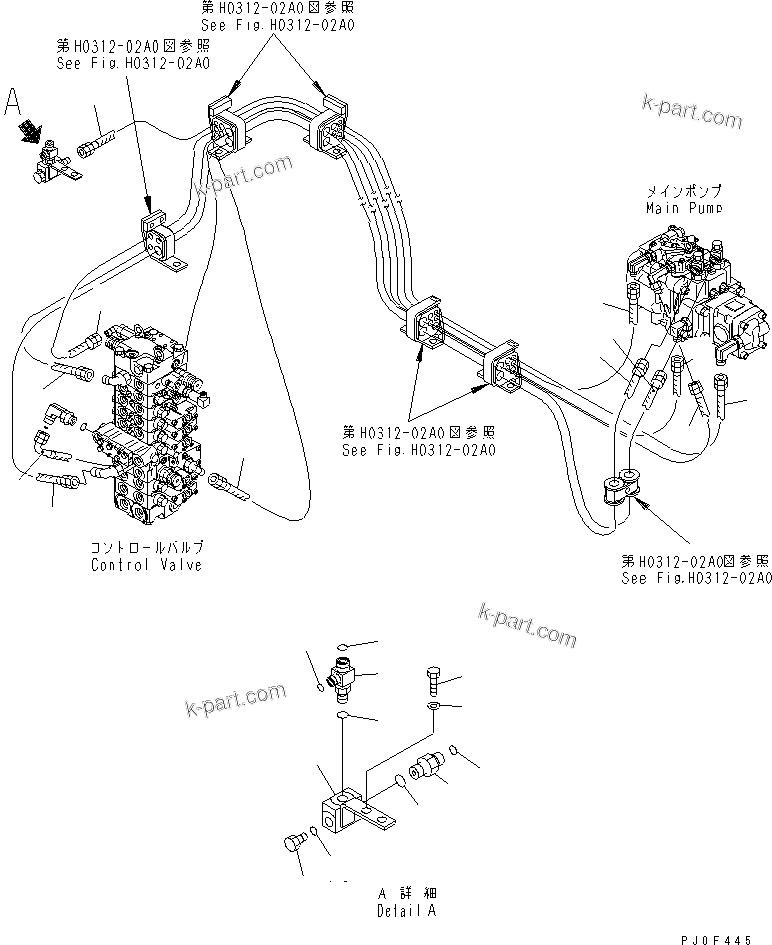 第H0312-02A0図参照
See Fig.H0312-02A0

第H0312-02A0図参照
See Fig.H0312-02A0

A

k-part.com

k-part.com

メインポンプ
Main Pump

第H0312-02A0図参照
See Fig.H0312-02A0

コントロールバルブ
Control Valve

第H0312-02A0図参照
See Fig.H0312-02A0

k-part.com

k-part.com

A 詳細
Detail A

PJ0F445