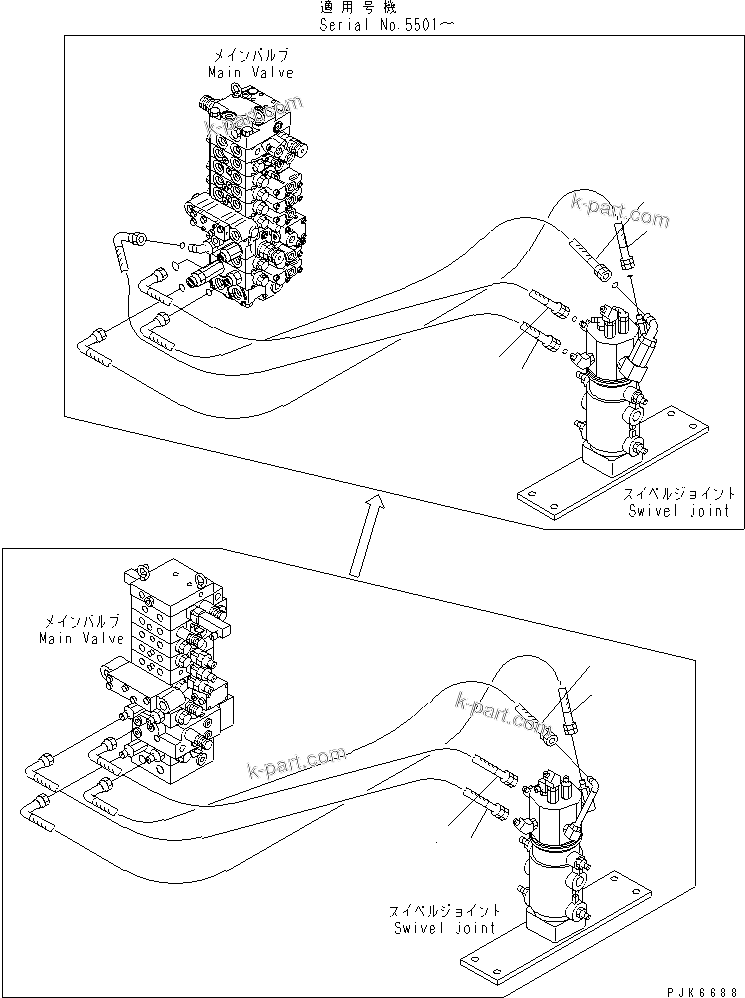 適用号機
Serial No.5501～

メインバルブ
Main Valve

k-part.com

k-part.com

スイベルジョイント
Swivel joint

メインバルブ
Main Valve

k-part.com

k-part.com

スイベルジョイント
Swivel joint

PJK6688