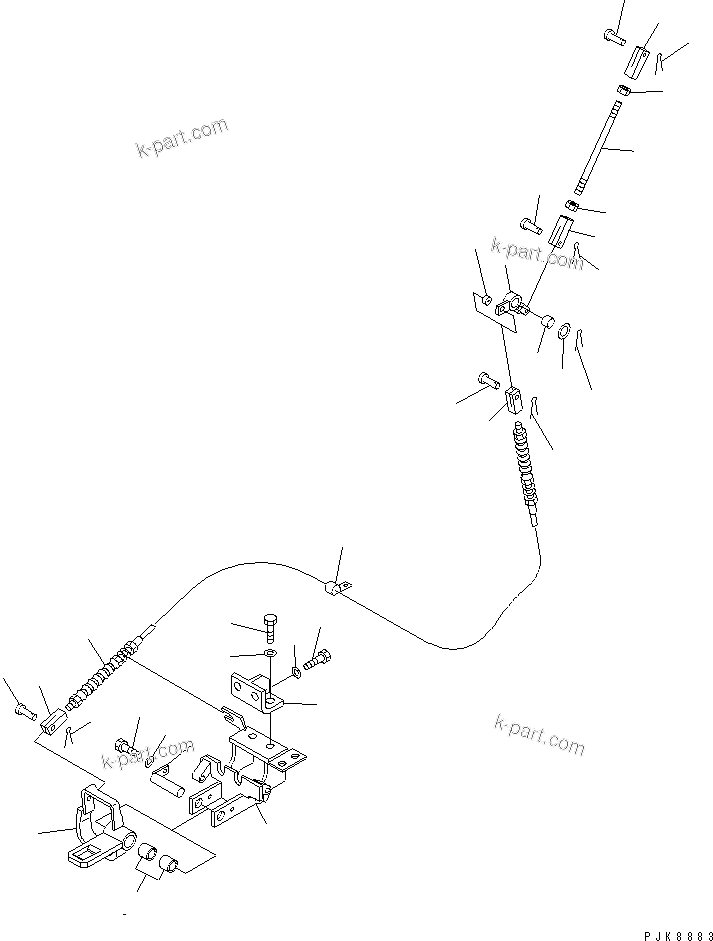 k-part.com

k-part.com

k-part.com

k-part.com

PJK8883