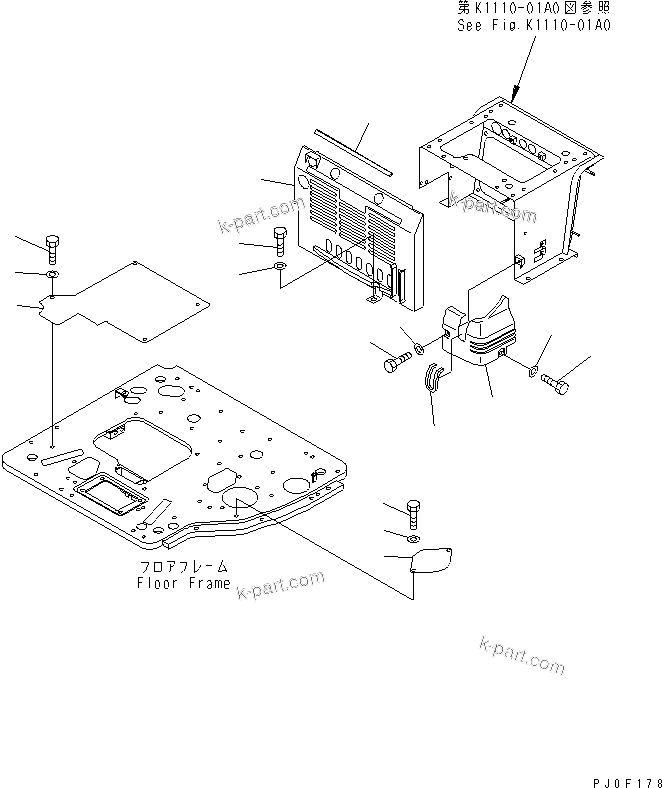 第K1110-01A0図参照
See Fig.K1110-01A0

k-part.com

k-part.com

フロアフレーム
Floor Frame

k-part.com

k-part.com

PJ0F178