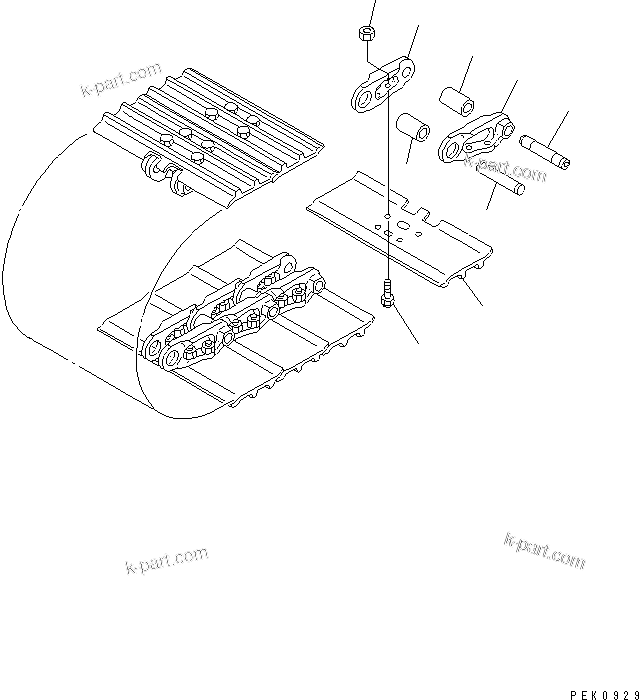 k-part.com

k-part.com

k-part.com

k-part.com

PEK0929