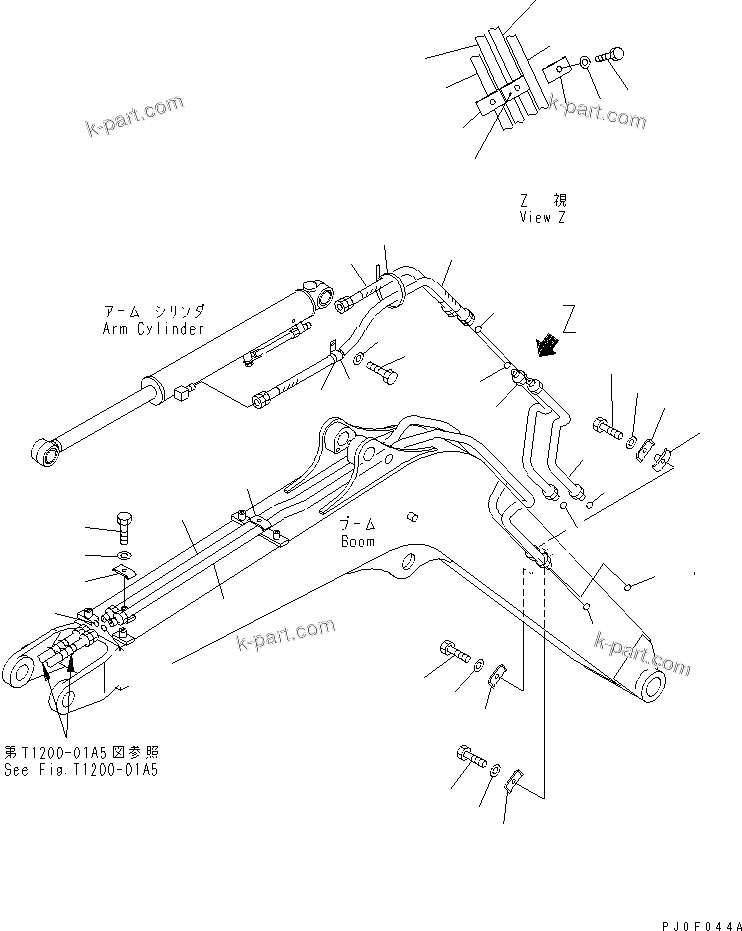 k-part.com

k-part.com

Z 視
View Z

アーム シリンダ
Arm Cylinder

Z

ブーム
Boom

k-part.com

k-part.com

第T1200-01A5図参照
See Fig.T1200-01A5

PJ0F044A