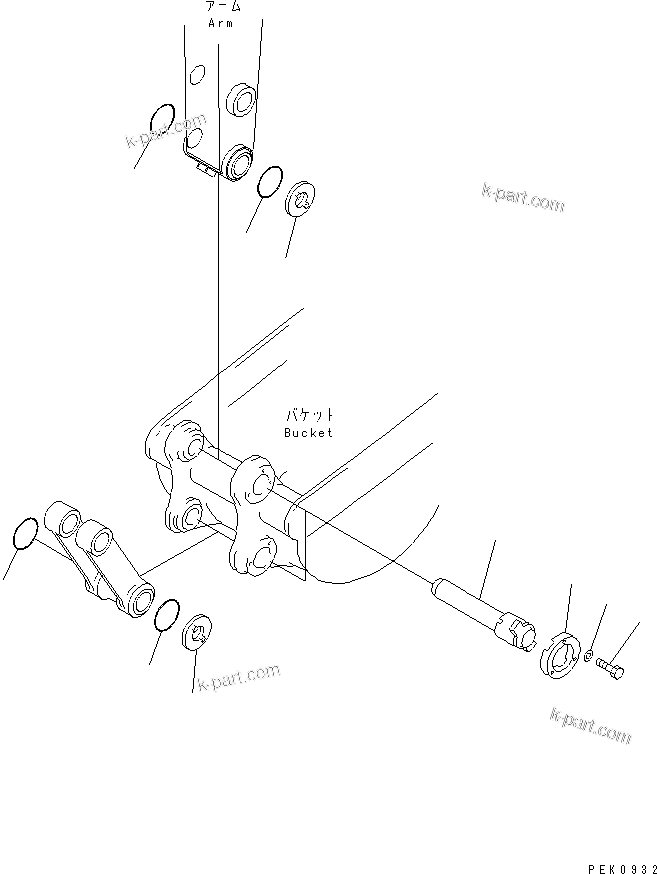 アーム
Arm

k-part.com

k-part.com

バケット
Bucket

k-part.com

k-part.com

PEK0932