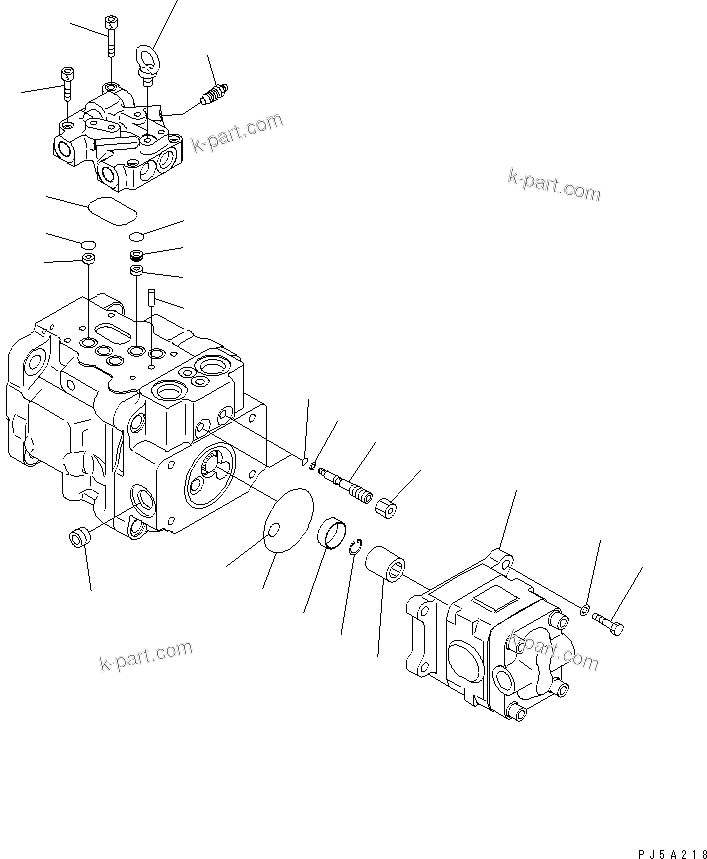 k-part.com

k-part.com

k-part.com

k-part.com

PJ5A218