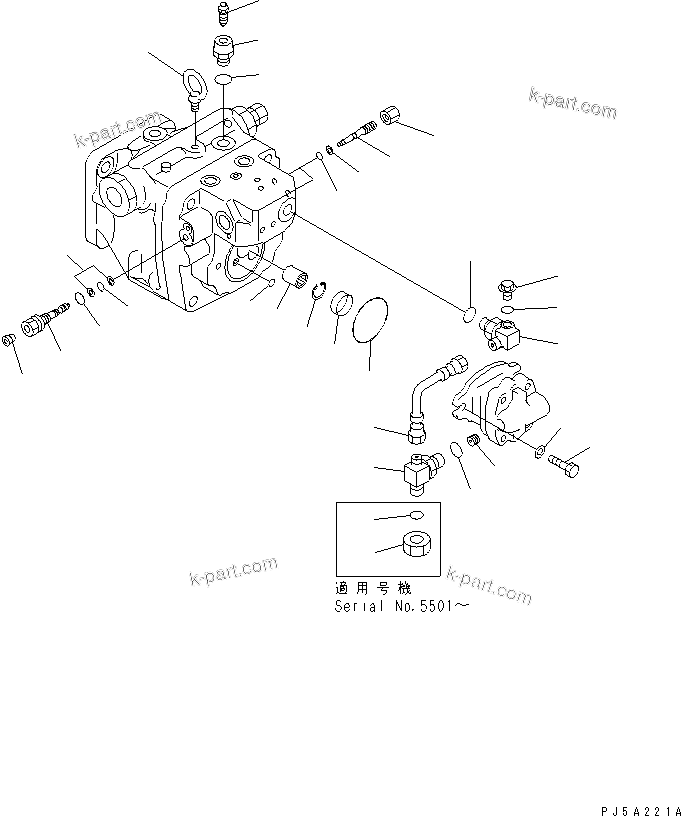 k-part.com
k-part.com
k-part.com
k-part.com
適用号機
Serial No.5501～
PJ5A221A