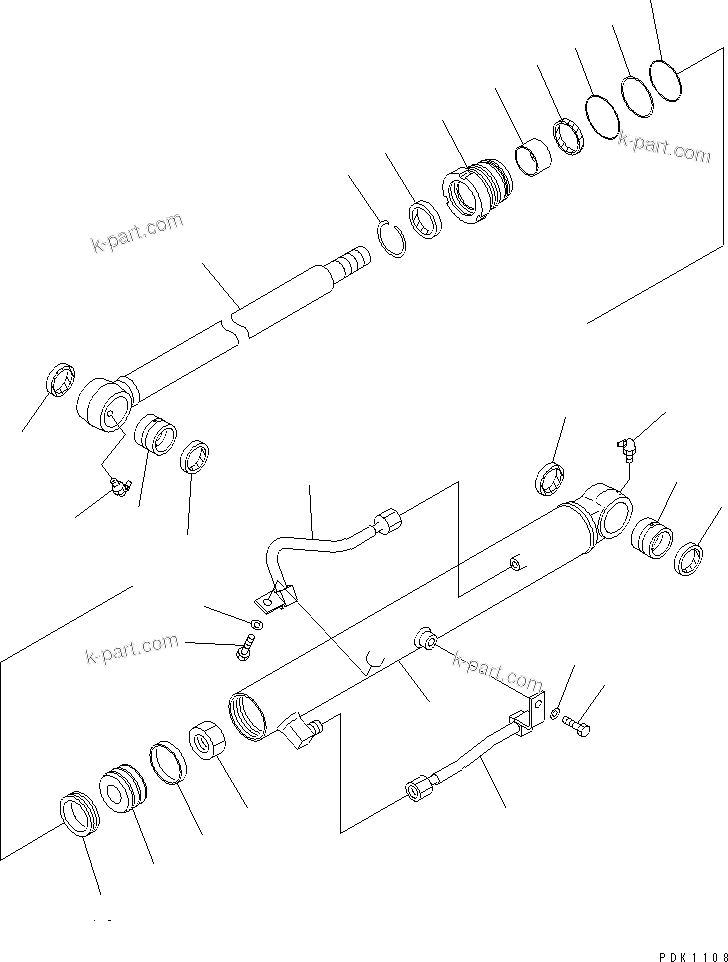 k-part.com
k-part.com
k-part.com
k-part.com
PDK1108