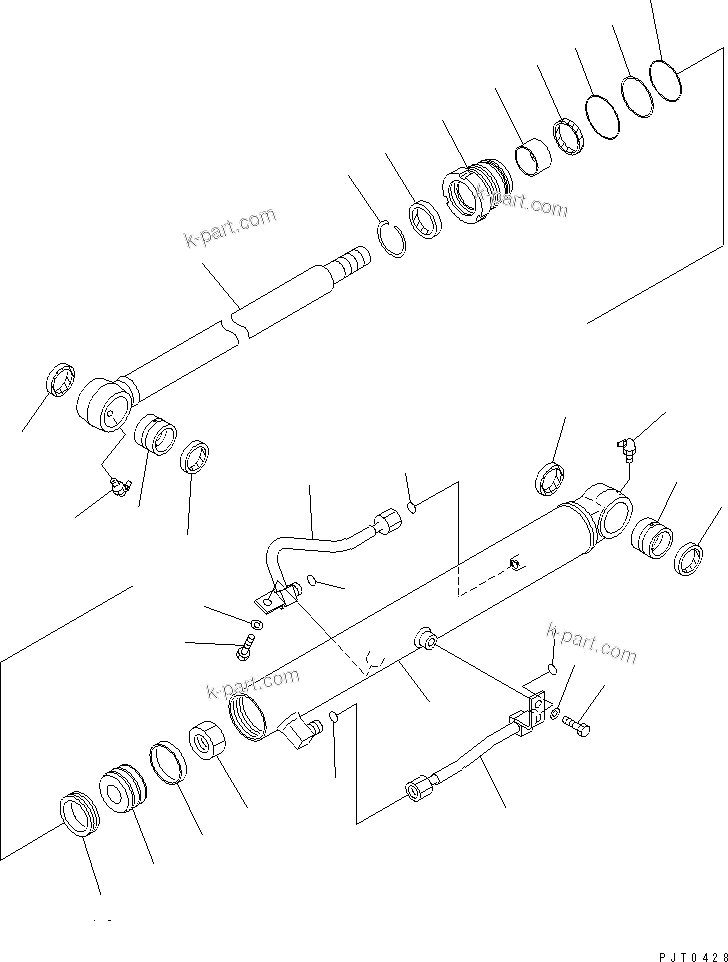 k-part.com
k-part.com
k-part.com
k-part.com
PJT0428