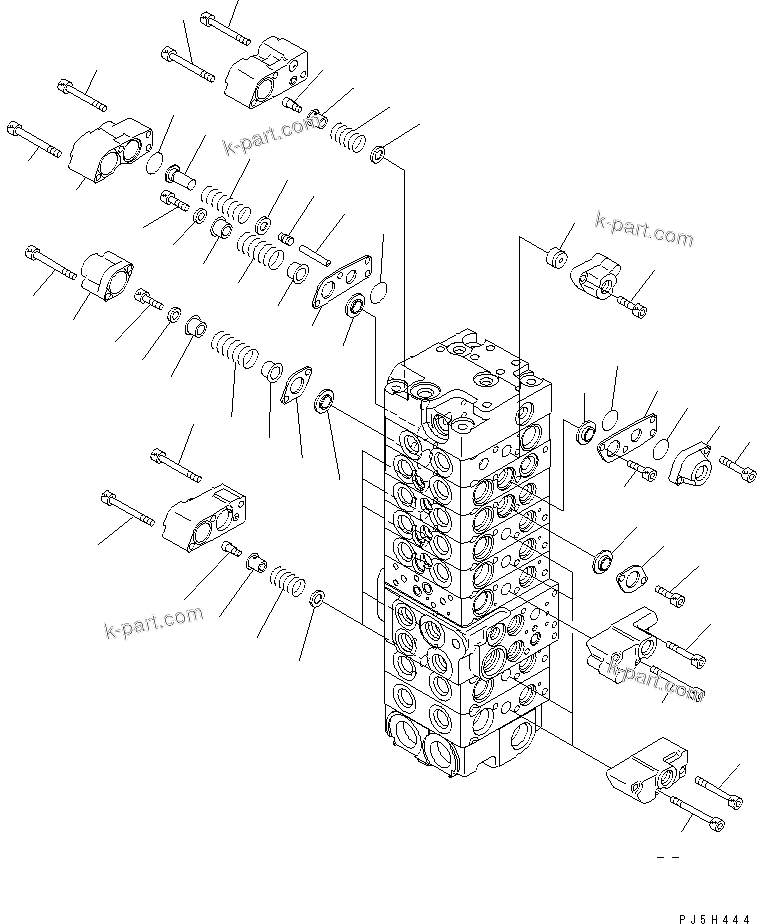 k-part.com
k-part.com
k-part.com
k-part.com
PJ5H444