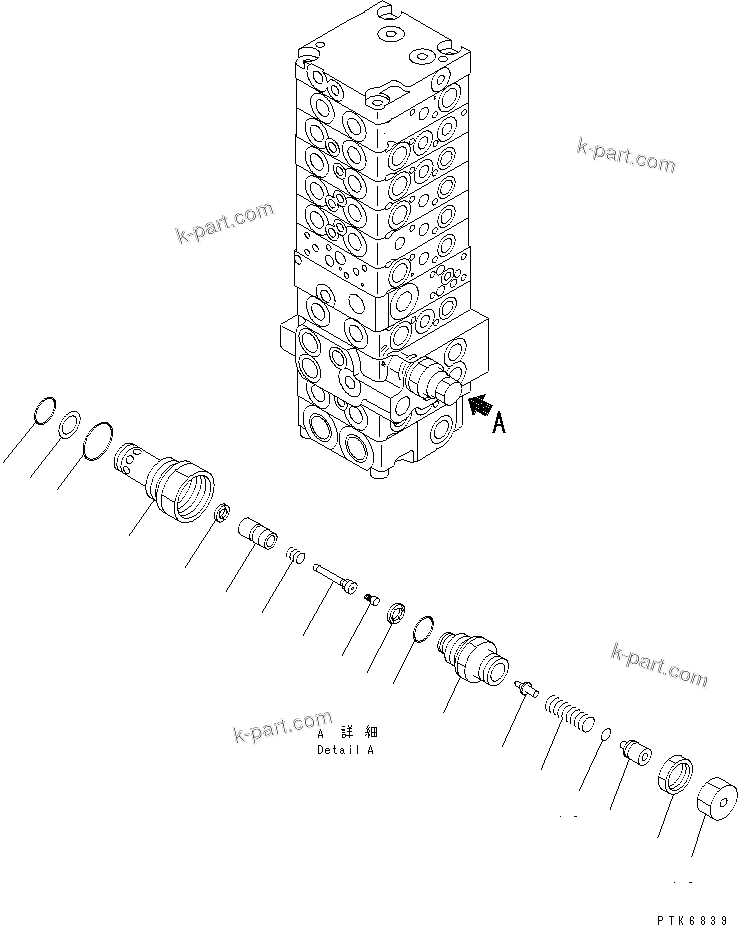 k-part.com

k-part.com

A

k-part.com

k-part.com

A 詳細
Detail A

PTK6839