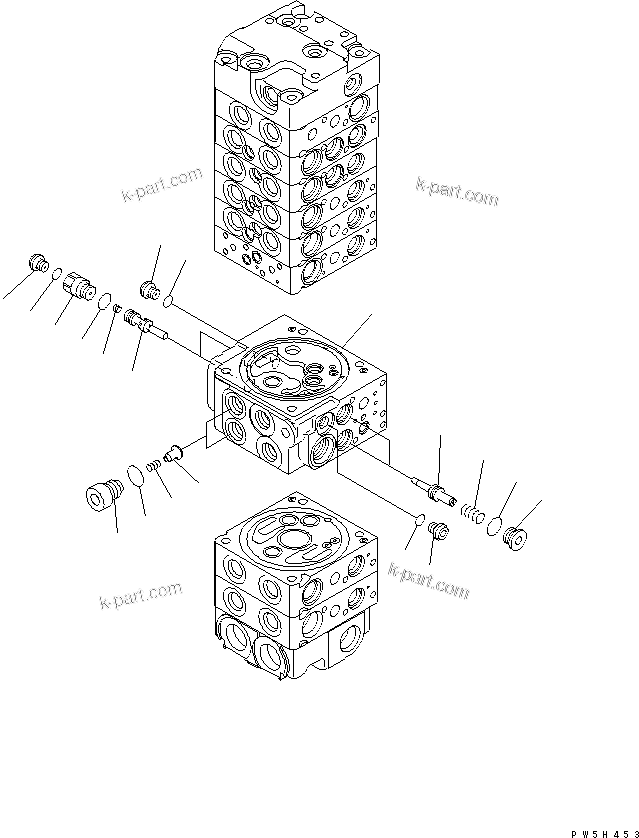 k-part.com
k-part.com
k-part.com
k-part.com
PW5H453