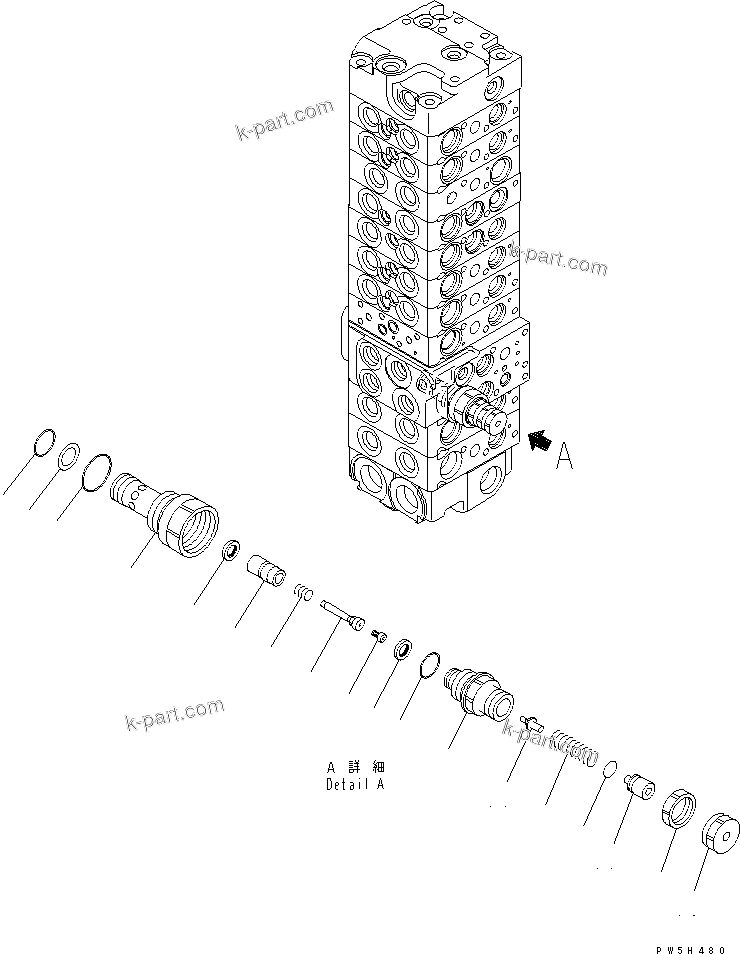 k-part.com
k-part.com
A
k-part.com
k-part.com
A 詳細
Detail A
PW5H480