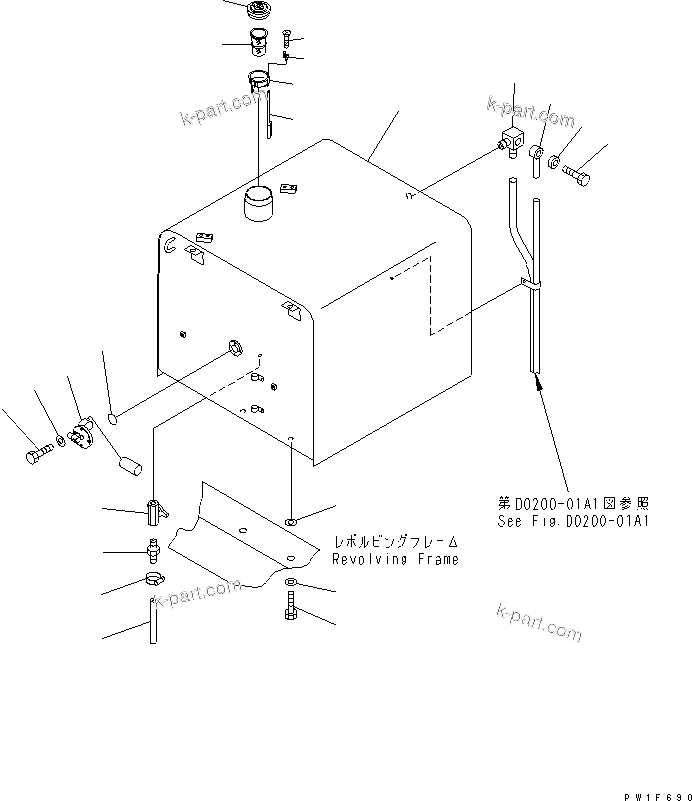 k-part.com

k-part.com

第D0200-01A1図参照
See Fig.D0200-01A1

レボルビングフレーム
Revolving Frame

k-part.com

k-part.com

PW1F690