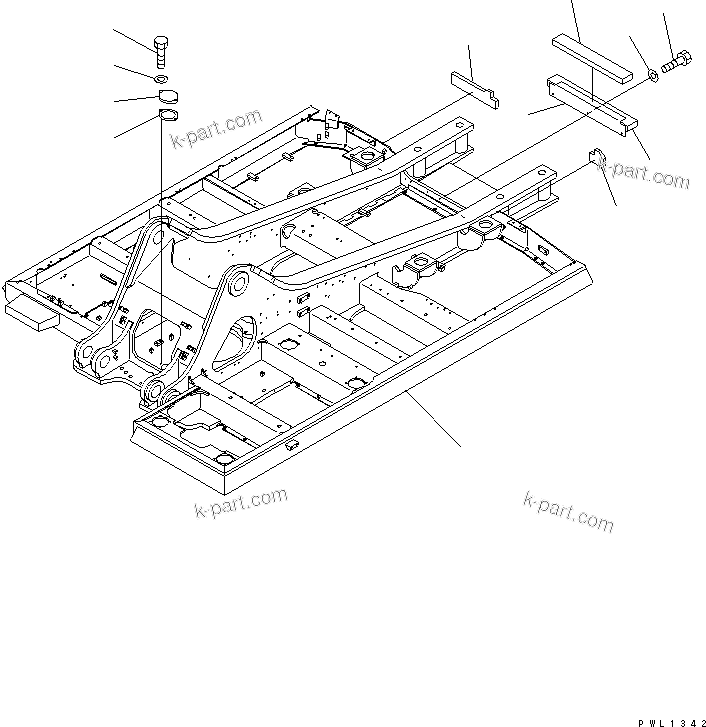 k-part.com

k-part.com

k-part.com

k-part.com

PWL1342