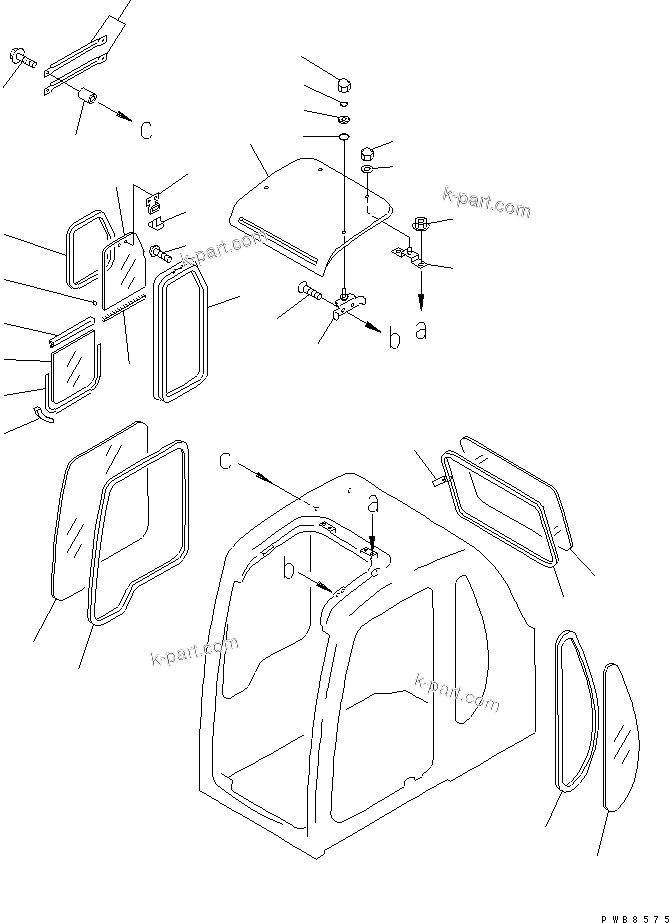 c

k-part.com

k-part.com

b

a

c

a

b

k-part.com

k-part.com

PWB8575