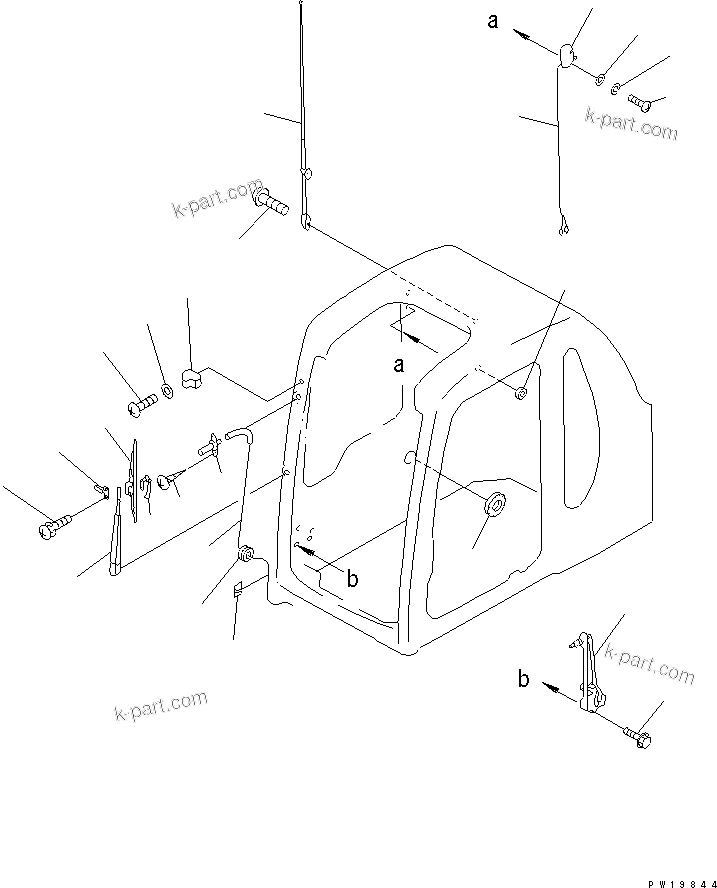 a

k-part.com

k-part.com

a

b

k-part.com

b

k-part.com

PW19844