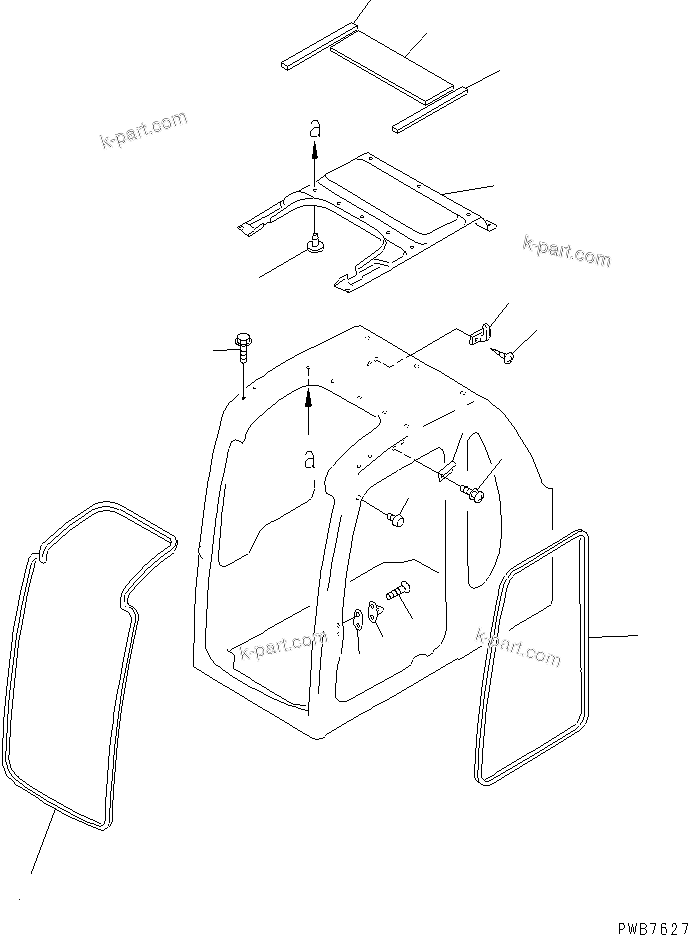 k-part.com

a

k-part.com

a

k-part.com

k-part.com

PWB7627