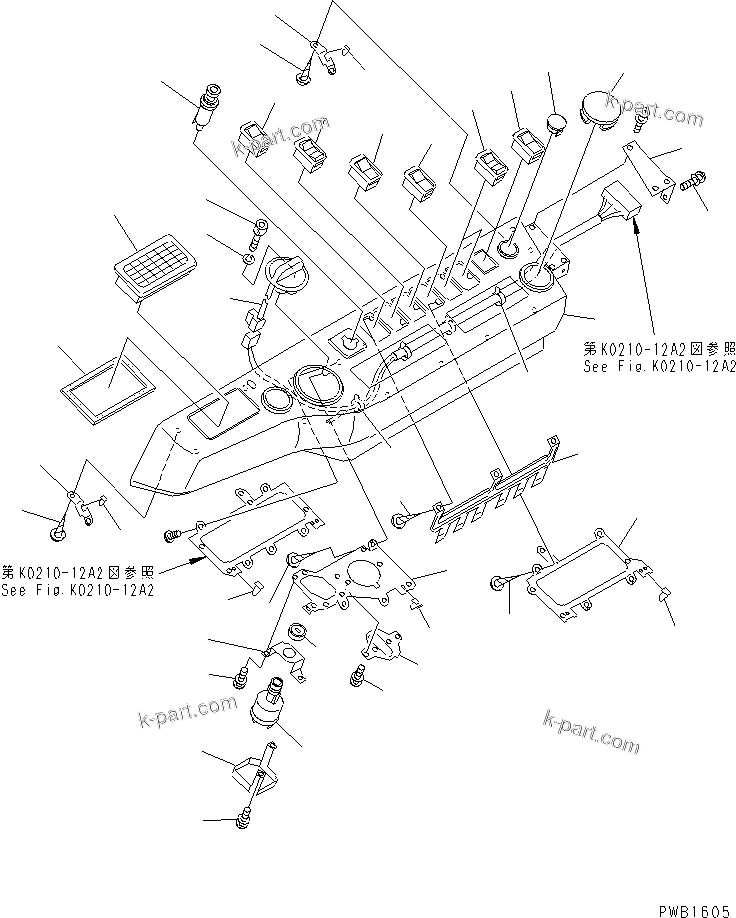 k-part.com

k-part.com

第K0210-12A2図参照
See Fig.K0210-12A2

第K0210-12A2図参照
See Fig.K0210-12A2

k-part.com

k-part.com

PWB1605