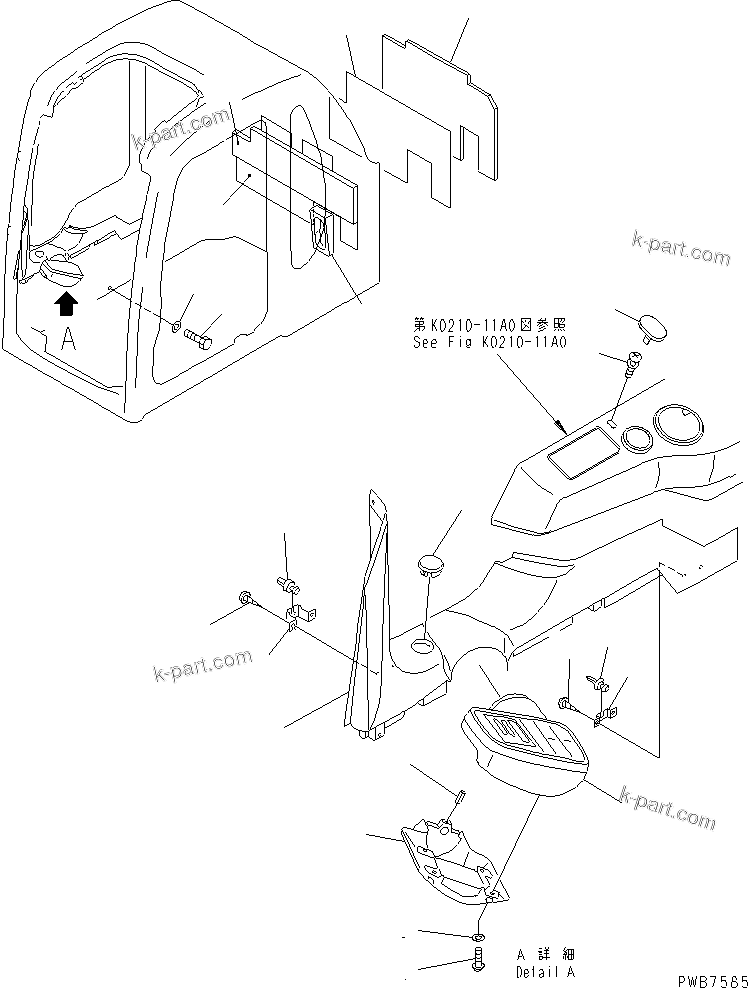 k-part.com

k-part.com

A

第K0210-11A0図参照
See Fig K0210-11A0

k-part.com

k-part.com

A 詳細
Detail A

PWB7565