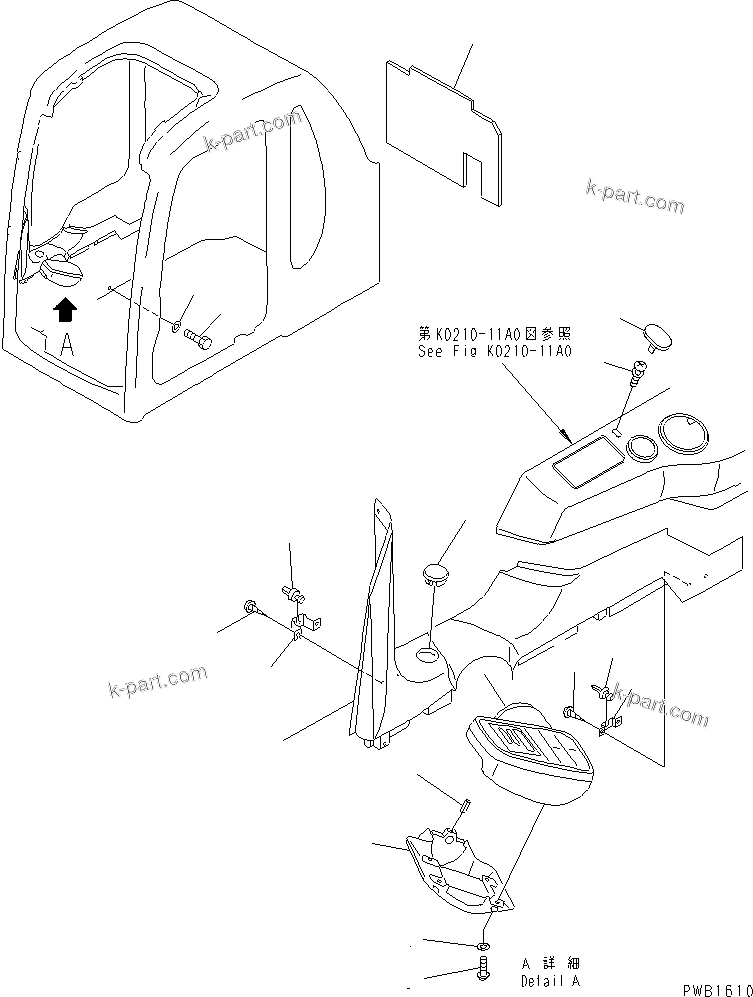 k-part.com

k-part.com

A

第K0210-11A0図参照
See Fig K0210-11A0

k-part.com

k-part.com

A 詳細
Detail A

PWB1610