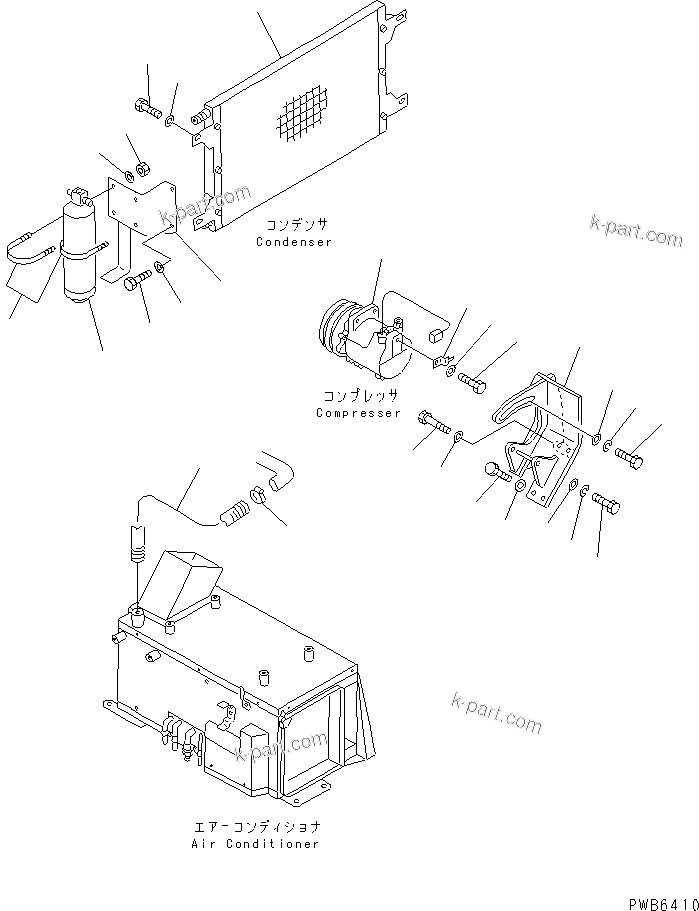 k-part.com

コンデンサ
Condenser

k-part.com

コンプレッサ
Compresser

k-part.com

k-part.com

エアーコンディショナ
Air Conditioner

PWB6410