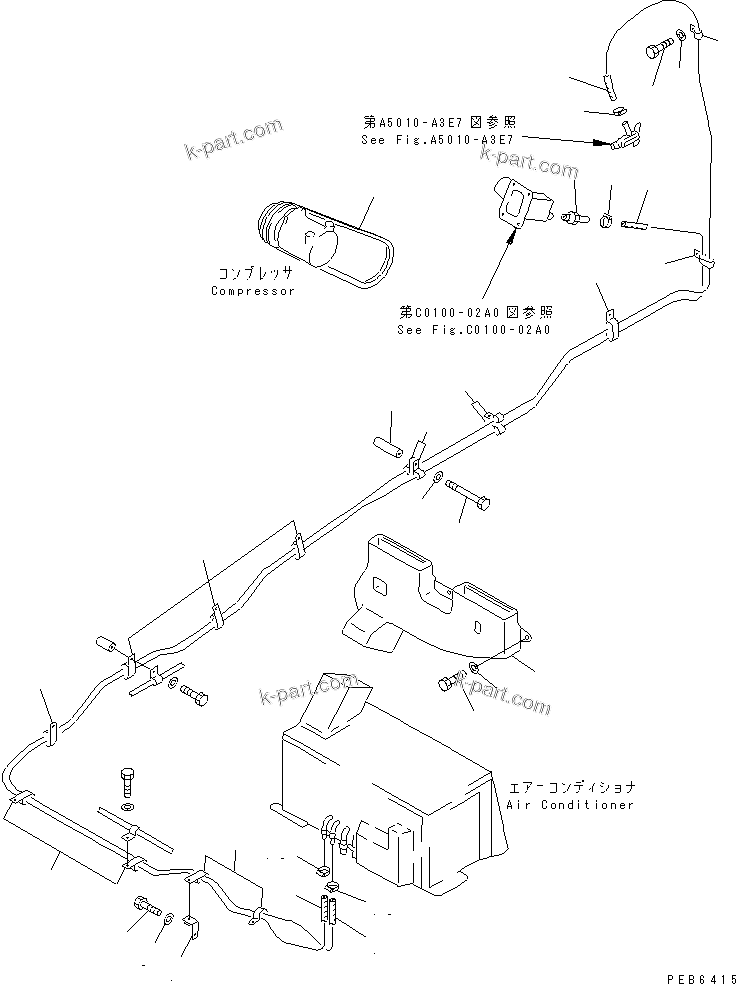 k-part.com

第A5010-A3E7 図参照
See Fig.A5010-A3E7

k-part.com

コンプレッサ
Compressor

第C0100-02A0 図参照
See Fig.C0100-02A0

k-part.com

k-part.com

エアーコンディショナ
Air Conditioner

PEB6415