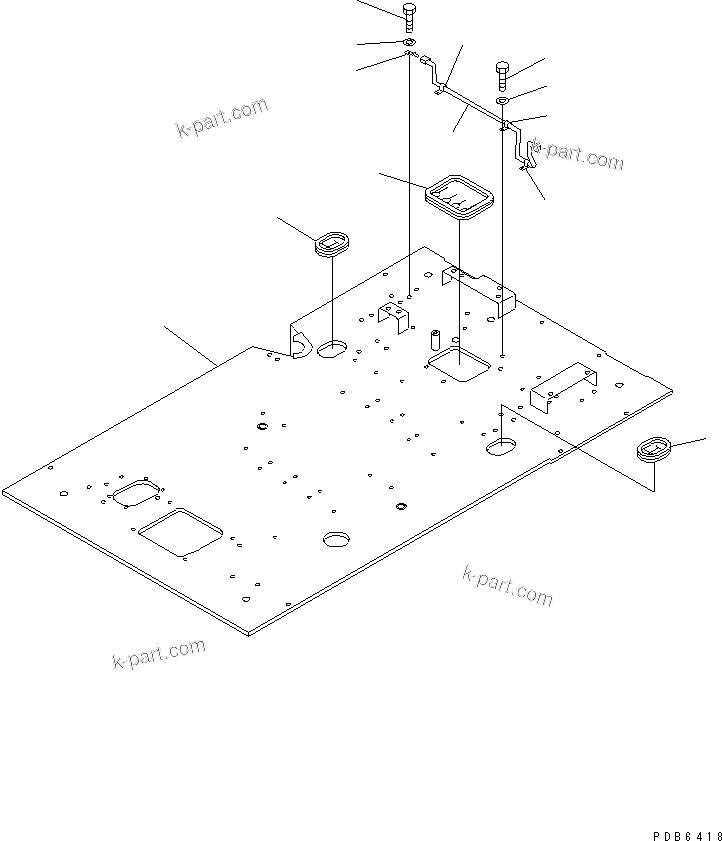 k-part.com

k-part.com

k-part.com

k-part.com

PDB6418