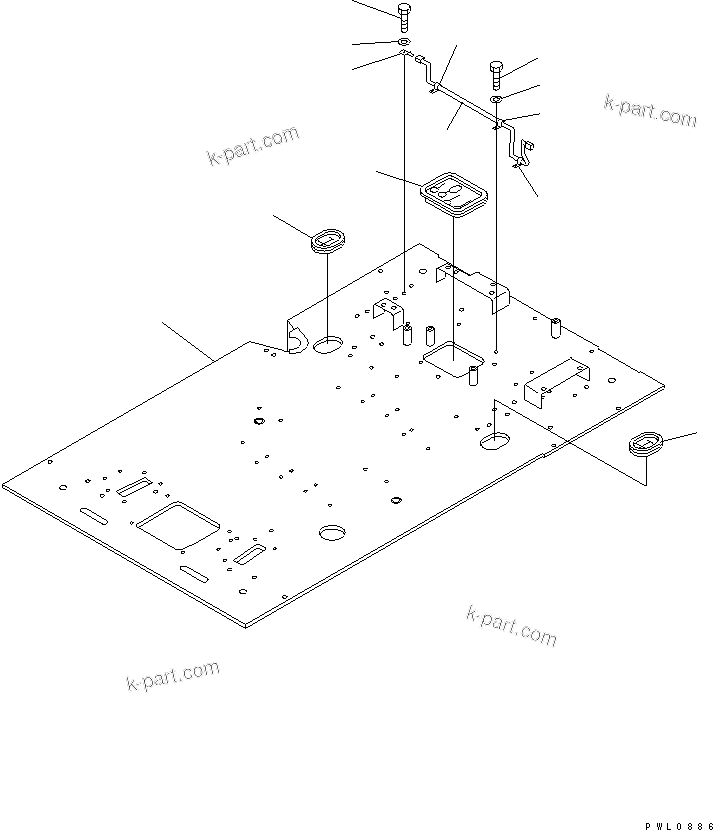 k-part.com

k-part.com

k-part.com

k-part.com

PWL0886