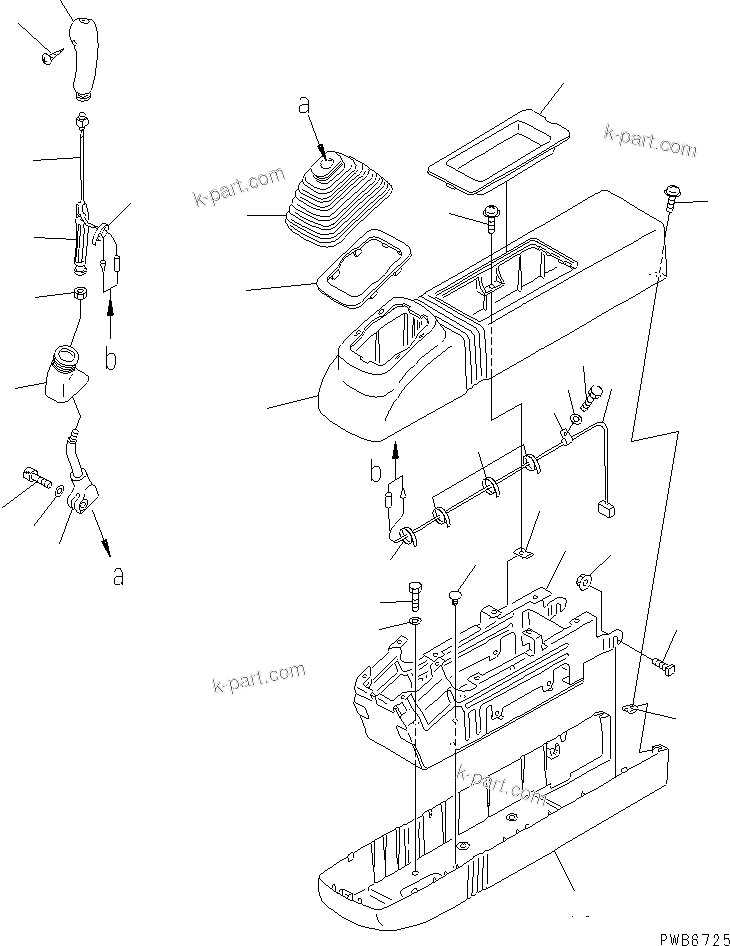 a
k-part.com
k-part.com
b
b
a
k-part.com
k-part.com
PWB6725