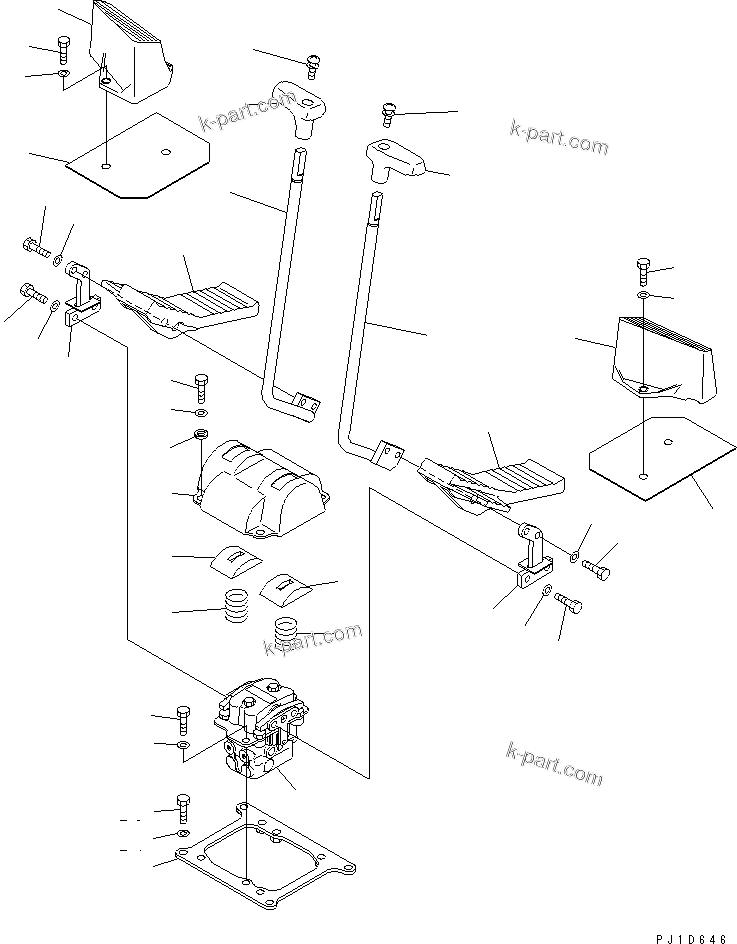 k-part.com

k-part.com

k-part.com

k-part.com

PJ1D646