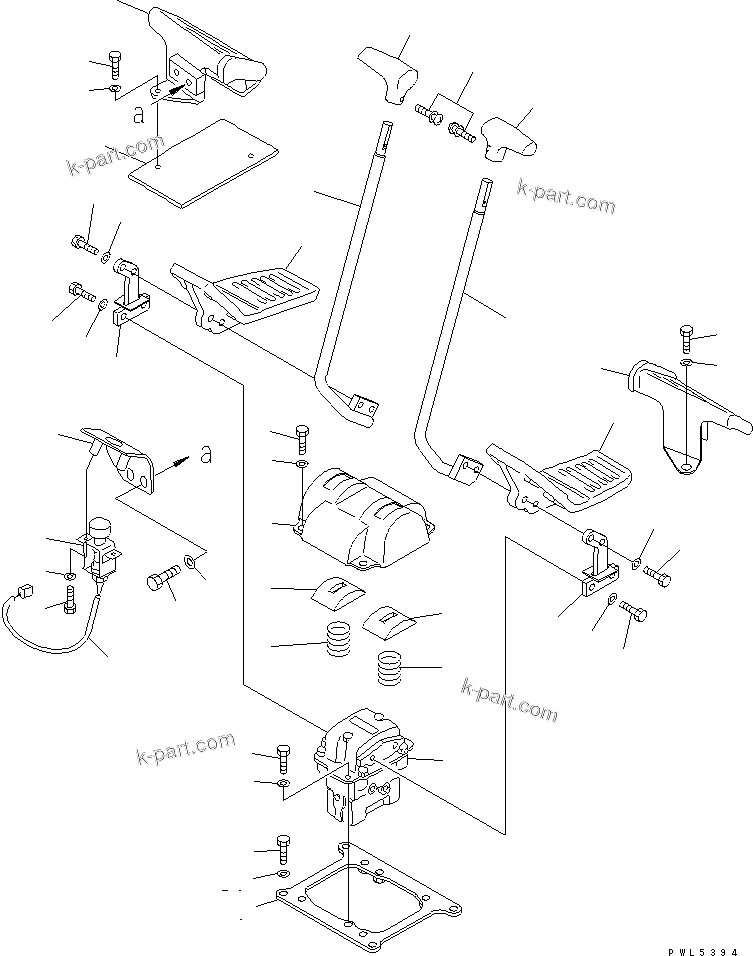 a
k-part.com
k-part.com
a
k-part.com
k-part.com
PWL5394