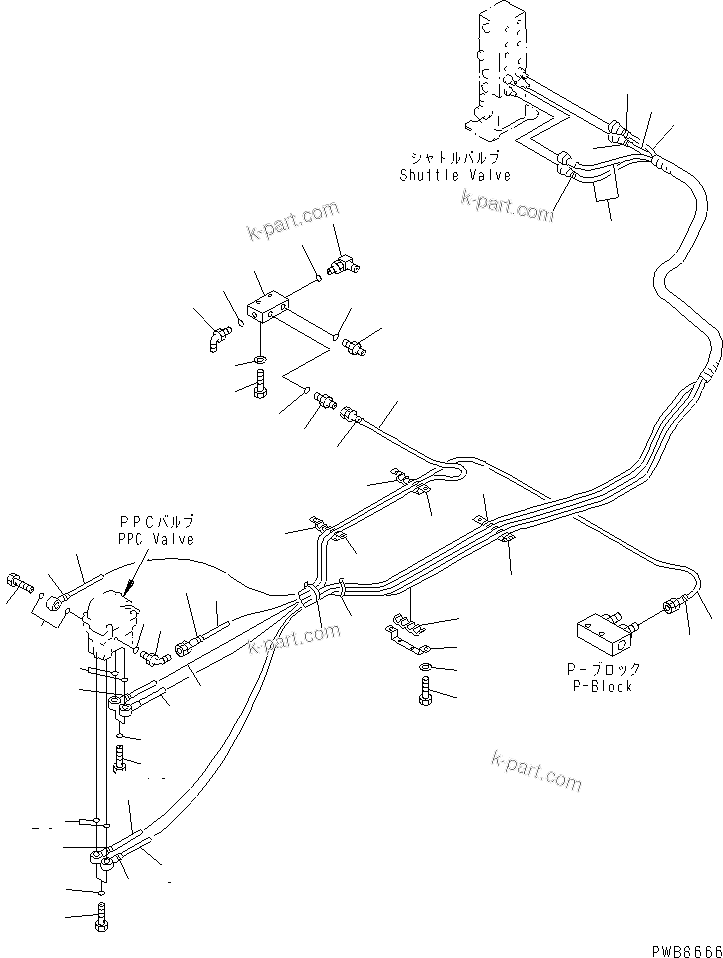 シャトルバルブ
Shuttle Valve

k-part.com

k-part.com

PPCバルブ
PPC Valve

k-part.com

P-ブロック
P-Block

k-part.com

PWB8666