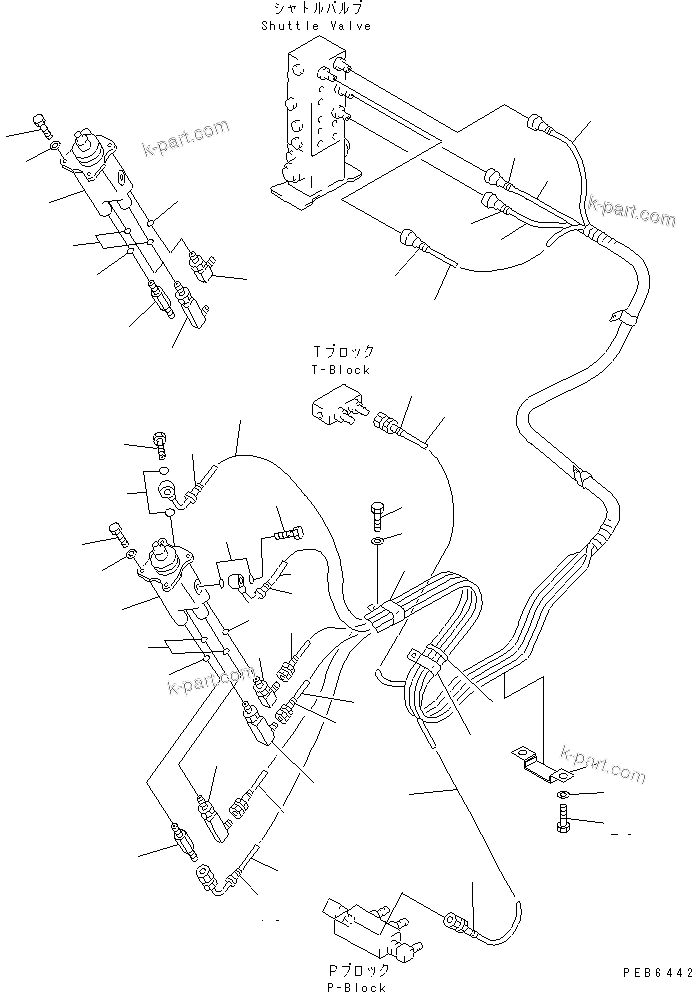 シャトルバルブ
Shuttle Valve

k-part.com

k-part.com

Tブロック
T-Block

k-part.com

k-part.com

Pブロック
P-Block

PEB6442