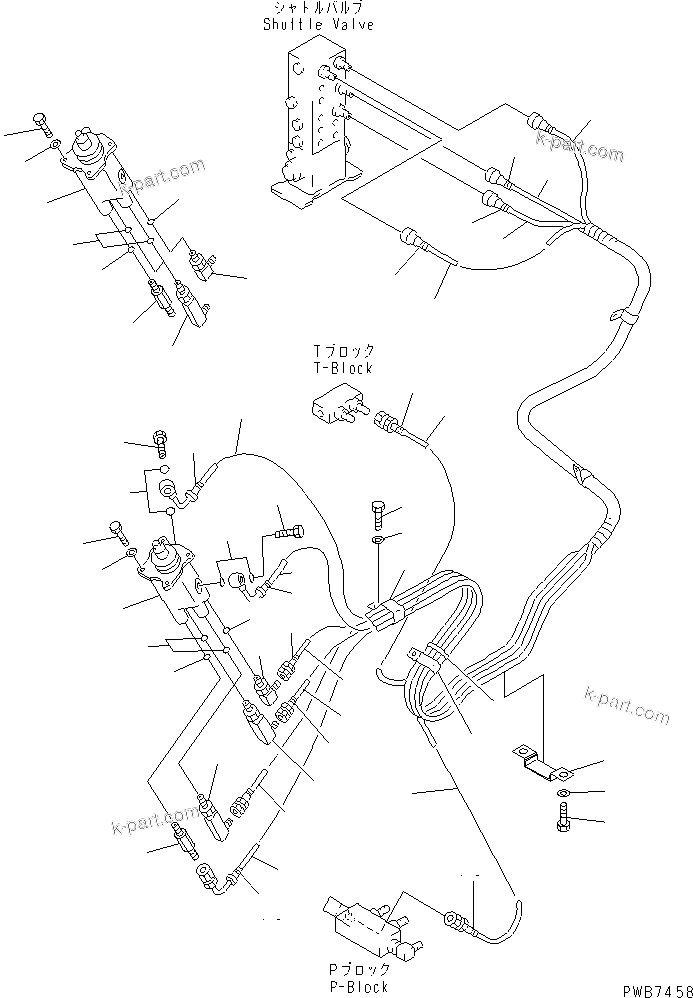 シャトルバルブ
Shuttle Valve

k-part.com

k-part.com

Tブロック
T-Block

k-part.com

k-part.com

Pブロック
P-Block

PWB7458