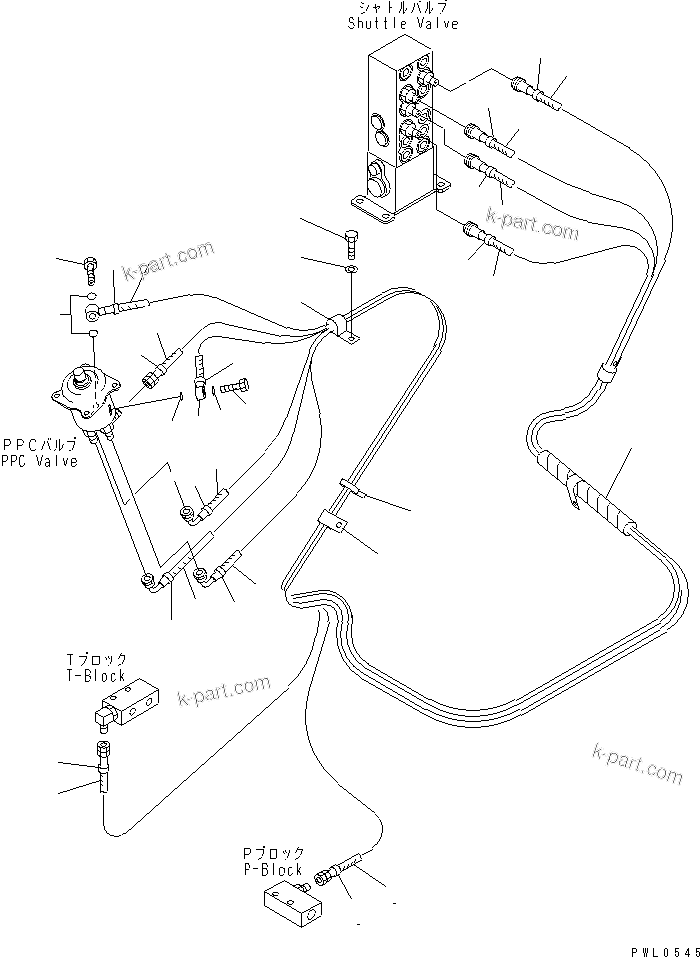 シャトルバルブ
Shuttle Valve

k-part.com

k-part.com

PPCバルブ
PPC Valve

Tブロック
T-Block

k-part.com

k-part.com

Pブロック
P-Block

PWL0545