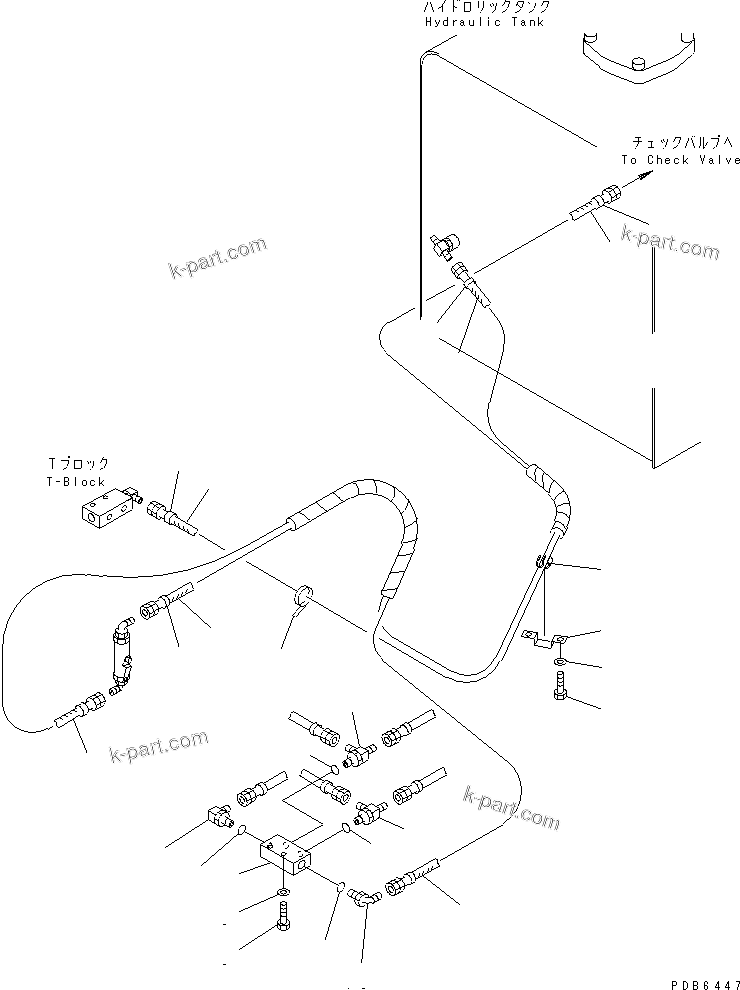 ハイドロリックタンク
Hydraulic Tank

チェックバルブへ
To Check Valve

k-part.com

k-part.com

Tブロック
T-Block

k-part.com

k-part.com

PDB6447