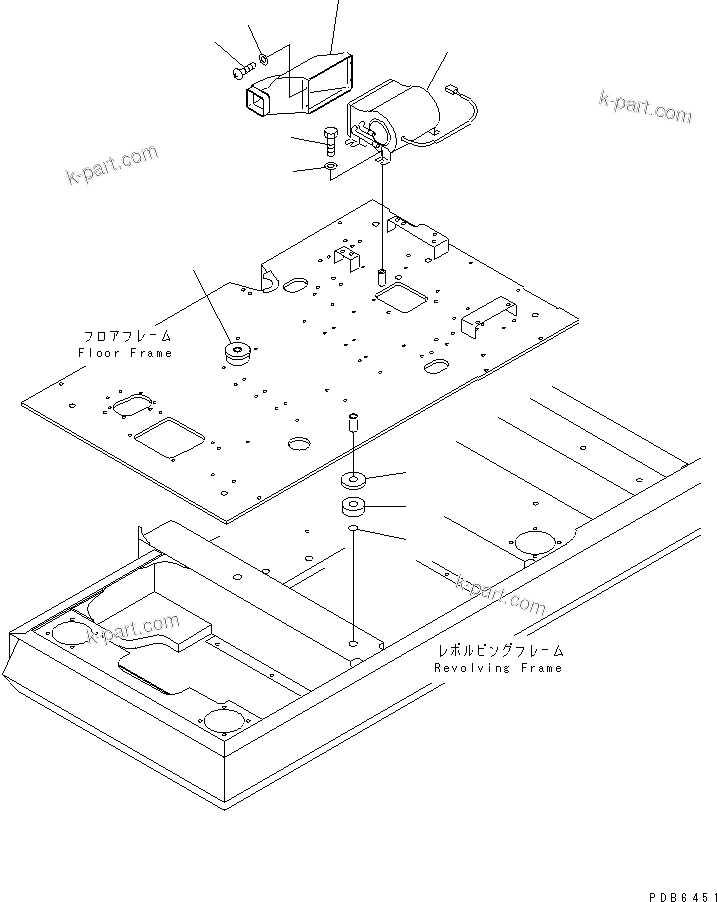 k-part.com

k-part.com

フロアフレーム
Floor Frame

k-part.com

k-part.com

レボルビングフレーム
Revolving Frame

PDB6451