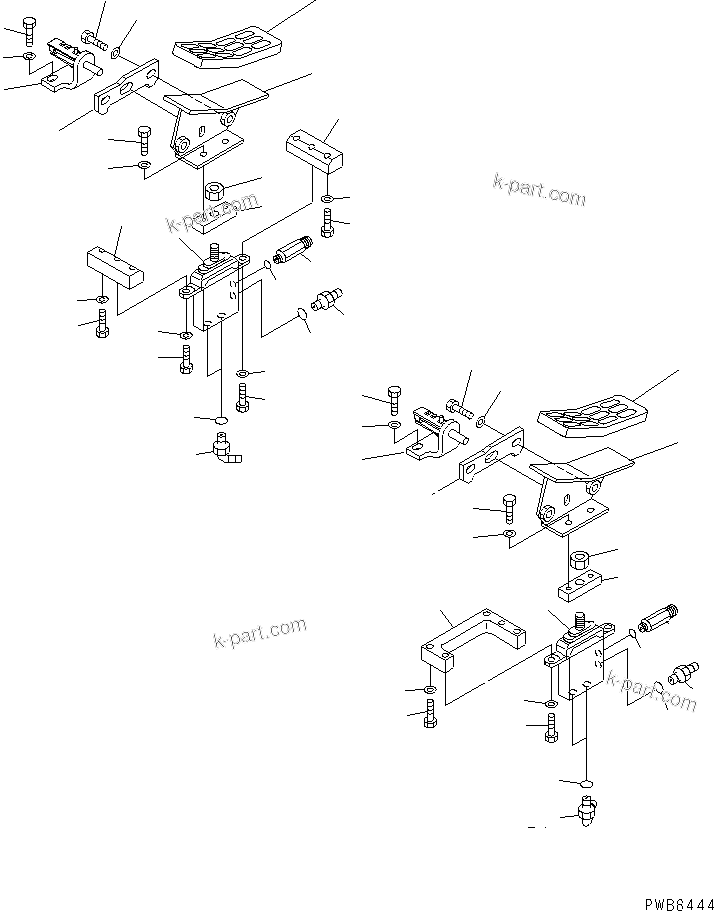 k-part.com

k-part.com

k-part.com

k-part.com

PWB6444