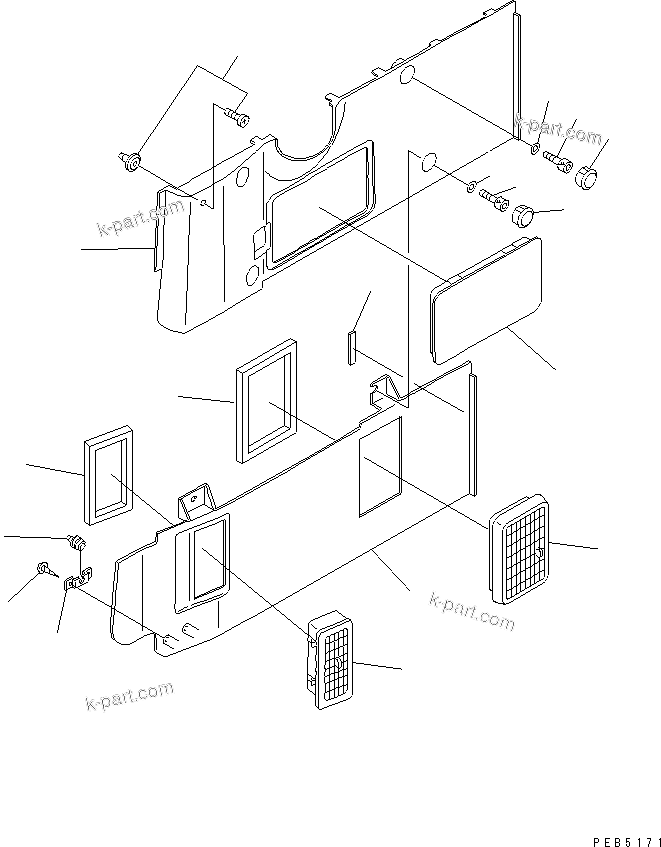 k-part.com
k-part.com
k-part.com
k-part.com
PEB5171