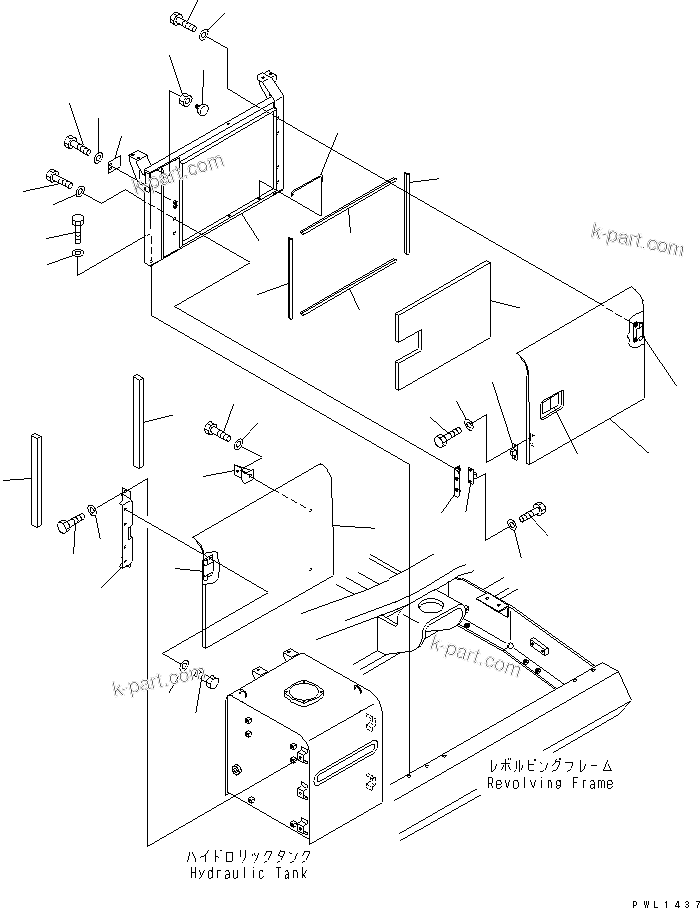 k-part.com

k-part.com

k-part.com

k-part.com

レボルビングフレーム
Revolving Frame

ハイドロリックタンク
Hydraulic Tank

PWL1437