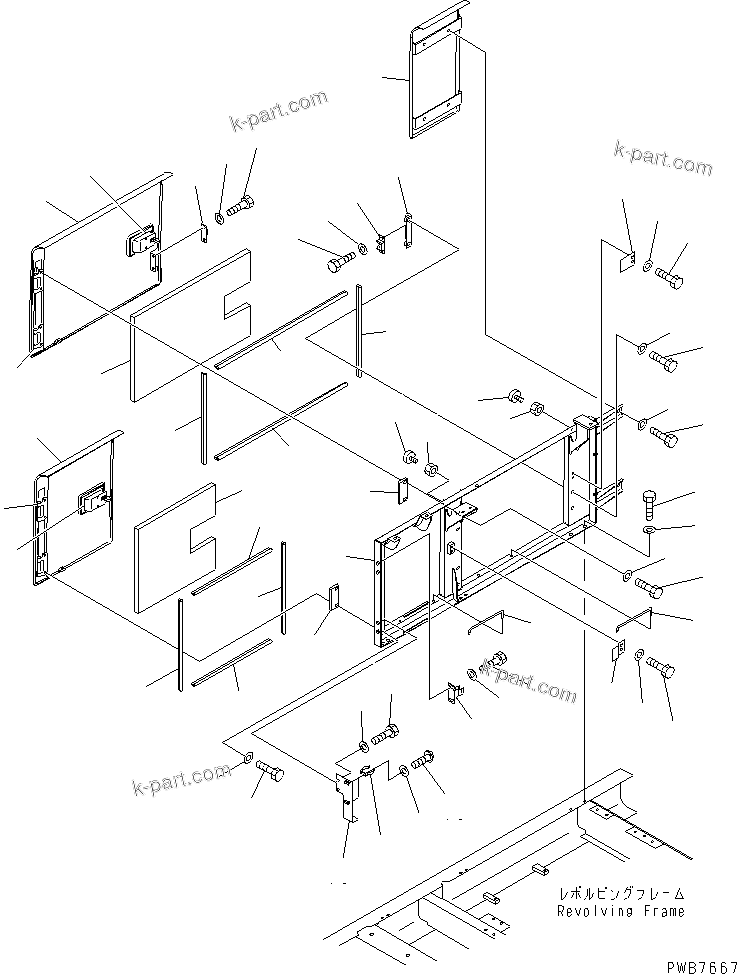 k-part.com

k-part.com

k-part.com

k-part.com

レボルビングフレーム
Revolving Frame

PWB7667