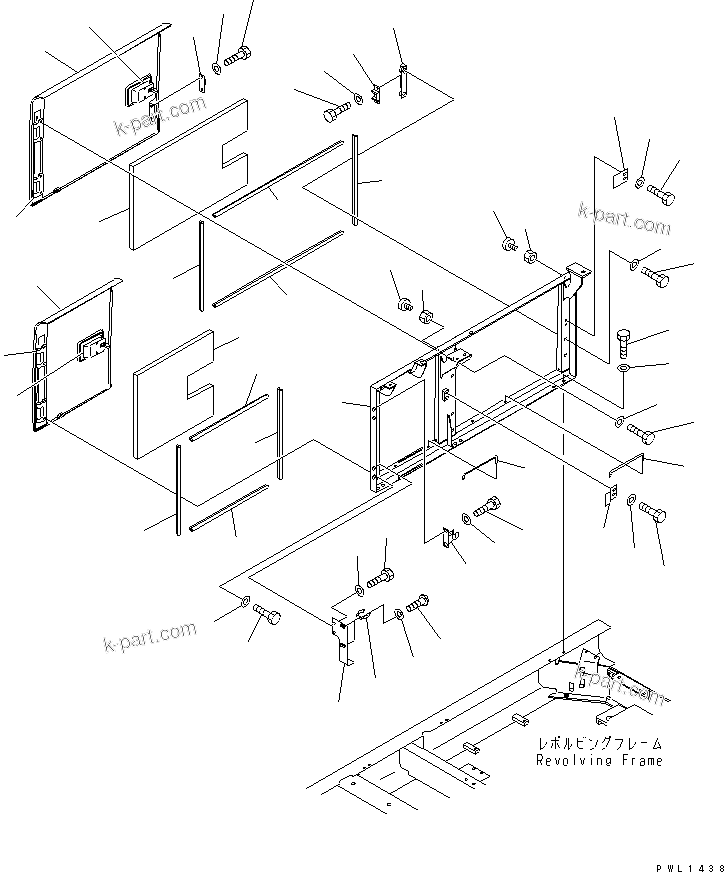 k-part.com

k-part.com

k-part.com

k-part.com

レボルビングフレーム
Revolving Frame

PWL1438