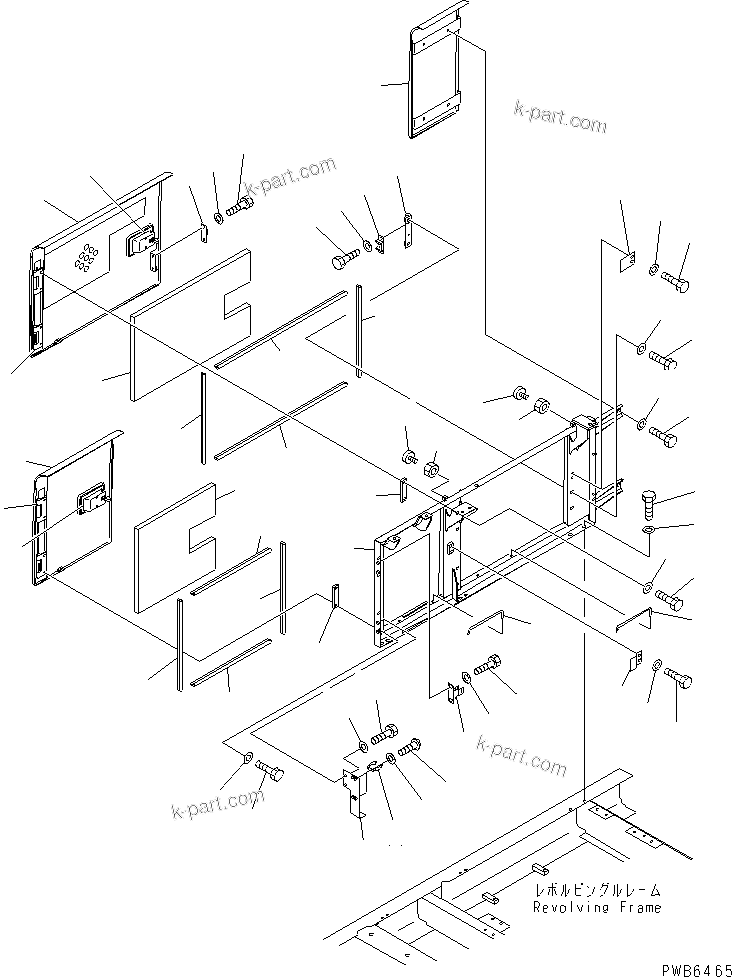 k-part.com

k-part.com

k-part.com

k-part.com

レボルビングルレーム
Revolving Frame

PWB6465